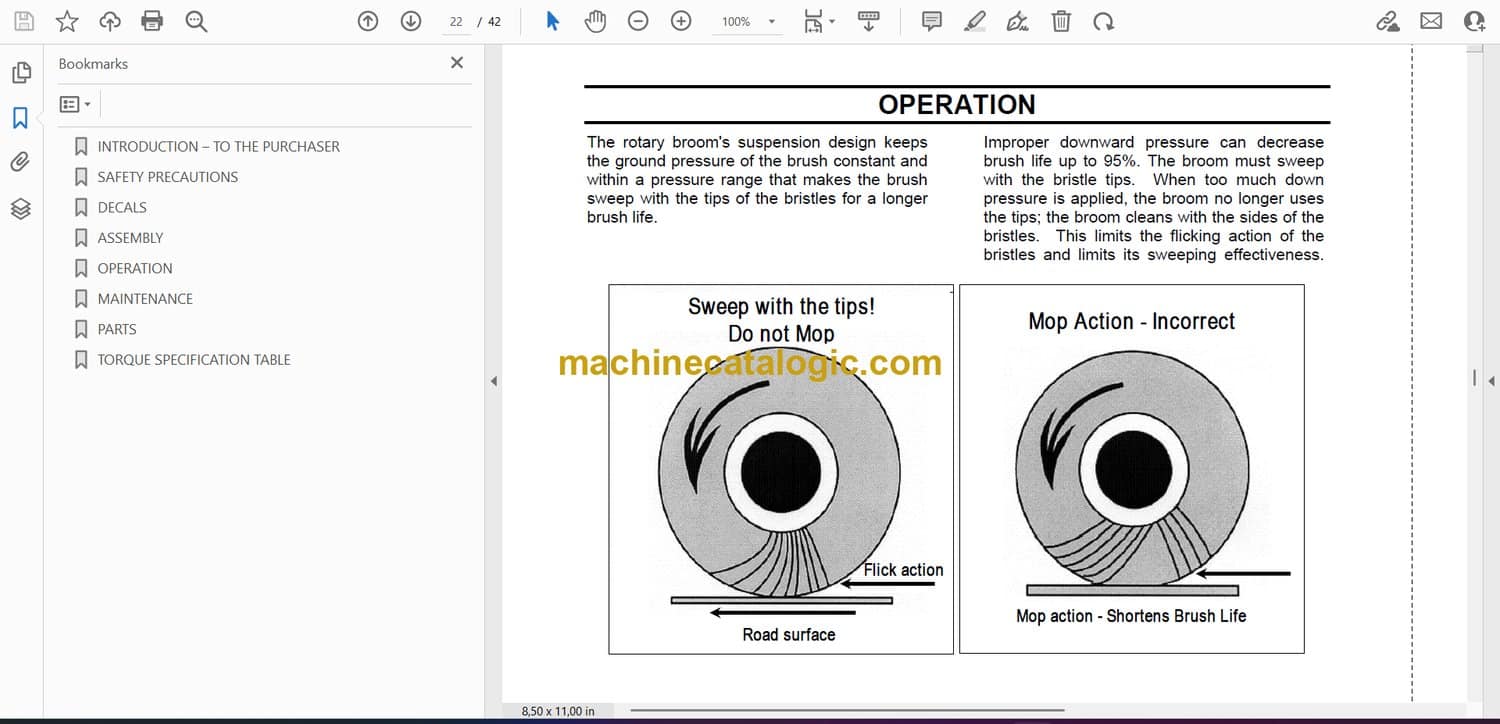 22 / 42

100%

Bookmarks

INTRODUCTION – TO THE PURCHASER
SAFETY PRECAUTIONS
DECALS
ASSEMBLY
OPERATION
MAINTENANCE
PARTS
TORQUE SPECIFICATION TABLE

OPERATION

The rotary broom's suspension design keeps the ground pressure of the brush constant and within a pressure range that makes the brush sweep with the tips of the bristles for a longer brush life.

Improper downward pressure can decrease brush life up to 95%. The broom must sweep with the bristle tips. When too much down pressure is applied, the broom no longer uses the tips; the broom cleans with the sides of the bristles. This limits the flicking action of the bristles and limits its sweeping effectiveness.

Sweep with the tips!
Do not Mop

machinecatalogic.com

Flick action

Road surface

Mop Action - Incorrect

Mop action - Shortens Brush Life

8,50 x 11,00 in