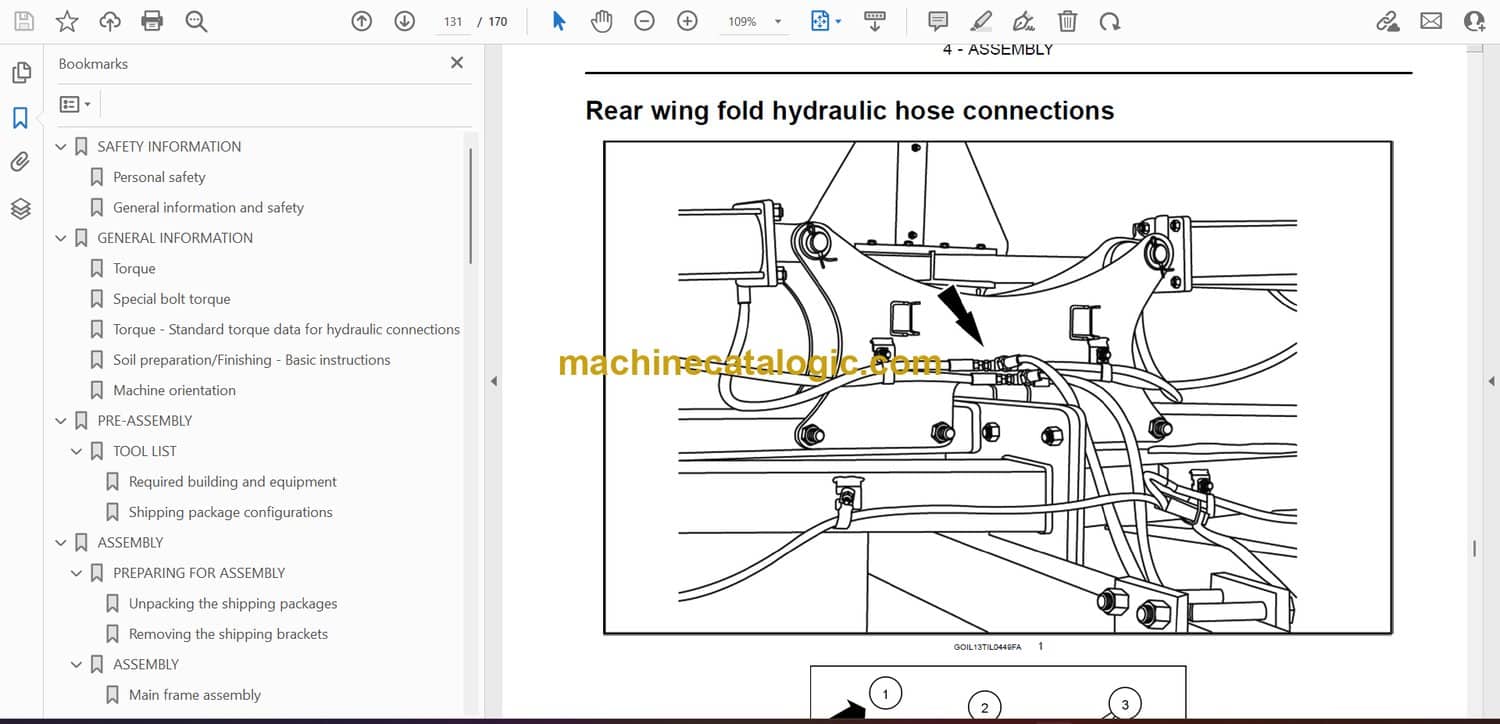 131 / 170
109%

Bookmarks

SAFETY INFORMATION
Personal safety
General information and safety
GENERAL INFORMATION
Torque
Special bolt torque
Torque - Standard torque data for hydraulic connections
Soil preparation/Finishing - Basic instructions
Machine orientation
PRE-ASSEMBLY
TOOL LIST
Required building and equipment
Shipping package configurations
ASSEMBLY
PREPARING FOR ASSEMBLY
Unpacking the shipping packages
Removing the shipping brackets
ASSEMBLY
Main frame assembly

4 - ASSEMBLY

Rear wing fold hydraulic hose connections

machinecatalogic.com

GOIL13TIL0449FA 1

1
2
3