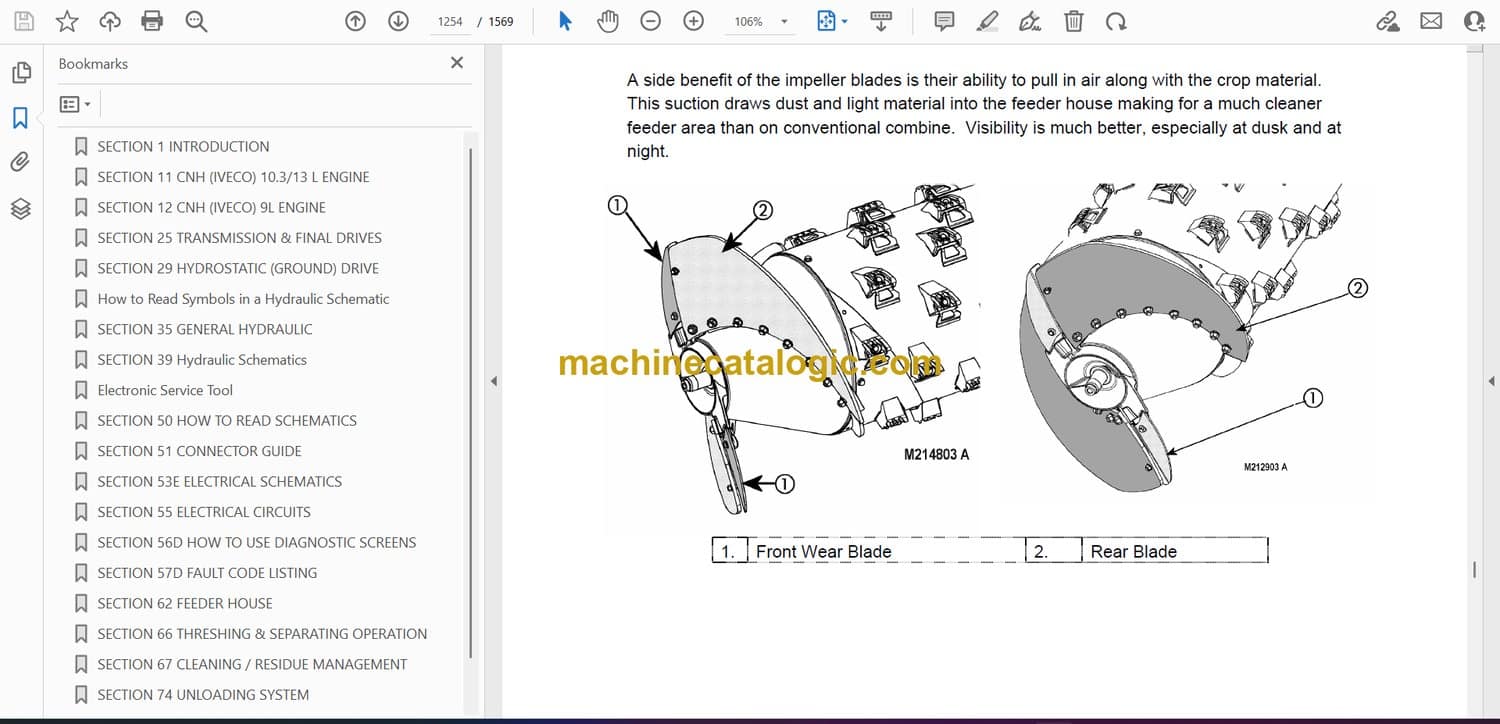 1254 / 1569

106%

Bookmarks

SECTION 1 INTRODUCTION

SECTION 11 CNH (IVECO) 10.3/13 L ENGINE

SECTION 12 CNH (IVECO) 9L ENGINE

SECTION 25 TRANSMISSION & FINAL DRIVES

SECTION 29 HYDROSTATIC (GROUND) DRIVE

How to Read Symbols in a Hydraulic Schematic

SECTION 35 GENERAL HYDRAULIC

SECTION 39 Hydraulic Schematics

Electronic Service Tool

SECTION 50 HOW TO READ SCHEMATICS

SECTION 51 CONNECTOR GUIDE

SECTION 53E ELECTRICAL SCHEMATICS

SECTION 55 ELECTRICAL CIRCUITS

SECTION 56D HOW TO USE DIAGNOSTIC SCREENS

SECTION 57D FAULT CODE LISTING

SECTION 62 FEEDER HOUSE

SECTION 66 THRESHING & SEPARATING OPERATION

SECTION 67 CLEANING / RESIDUE MANAGEMENT

SECTION 74 UNLOADING SYSTEM

A side benefit of the impeller blades is their ability to pull in air along with the crop material. This suction draws dust and light material into the feeder house making for a much cleaner feeder area than on conventional combine. Visibility is much better, especially at dusk and at night.

①
②
①
M214803 A

②
①
M212903 A

machinecatalogic.com

| 1. | Front Wear Blade | 2. | Rear Blade |
|---|---|---|---|