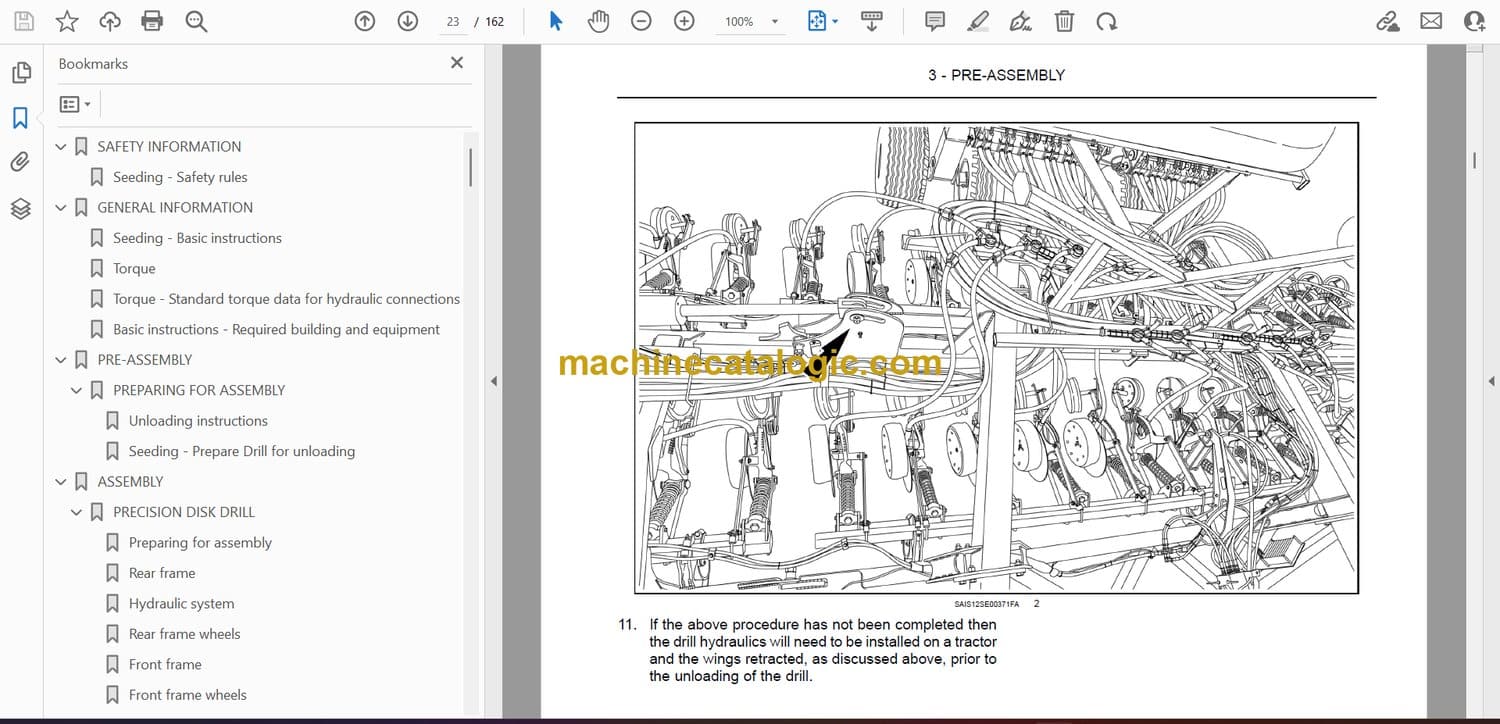 23 / 162

100%

Bookmarks

SAFETY INFORMATION
Seeding - Safety rules
GENERAL INFORMATION
Seeding - Basic instructions
Torque
Torque - Standard torque data for hydraulic connections
Basic instructions - Required building and equipment
PRE-ASSEMBLY
PREPARING FOR ASSEMBLY
Unloading instructions
Seeding - Prepare Drill for unloading
ASSEMBLY
PRECISION DISK DRILL
Preparing for assembly
Rear frame
Hydraulic system
Rear frame wheels
Front frame
Front frame wheels

3 - PRE-ASSEMBLY

machinecatalogic.com

SAIS12SE00371FA 2

11. If the above procedure has not been completed then the drill hydraulics will need to be installed on a tractor and the wings retracted, as discussed above, prior to the unloading of the drill.