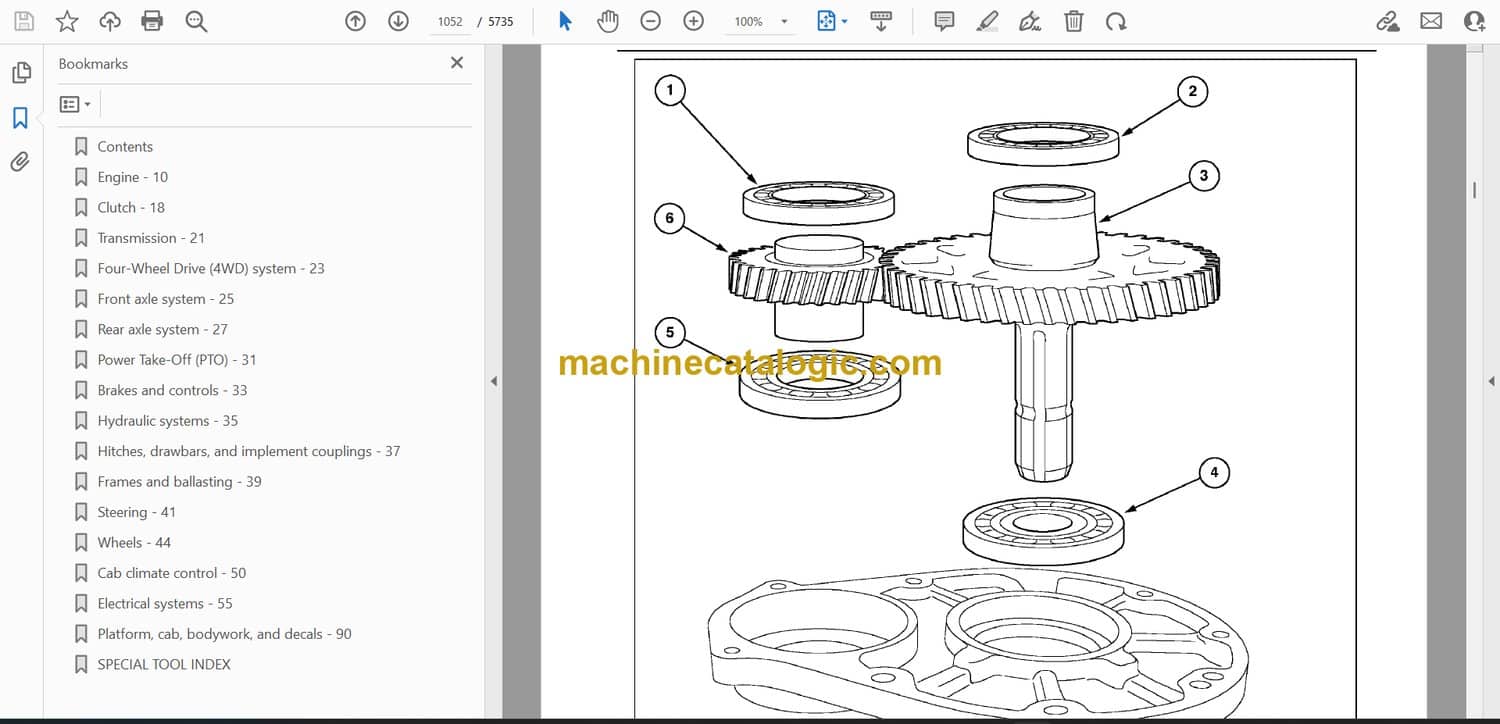 1052 / 5735

100%

Bookmarks

Contents

Engine - 10

Clutch - 18

Transmission - 21

Four-Wheel Drive (4WD) system - 23

Front axle system - 25

Rear axle system - 27

Power Take-Off (PTO) - 31

Brakes and controls - 33

Hydraulic systems - 35

Hitches, drawbars, and implement couplings - 37

Frames and ballasting - 39

Steering - 41

Wheels - 44

Cab climate control - 50

Electrical systems - 55

Platform, cab, bodywork, and decals - 90

SPECIAL TOOL INDEX

1

2

3

6

5

4

machinecatalogic.com