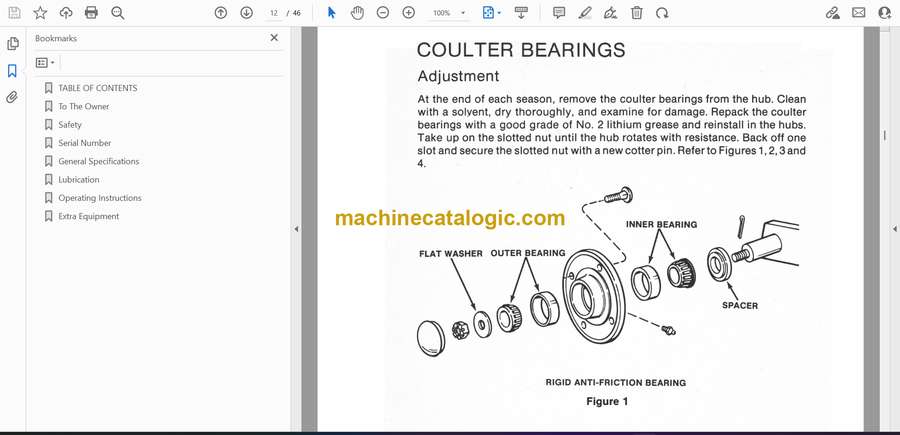 12 / 46

100%

Bookmarks

TABLE OF CONTENTS

To The Owner

Safety

Serial Number

General Specifications

Lubrication

Operating Instructions

Extra Equipment

COULTER BEARINGS

Adjustment

At the end of each season, remove the coulter bearings from the hub. Clean with a solvent, dry thoroughly, and examine for damage. Repack the coulter bearings with a good grade of No. 2 lithium grease and reinstall in the hubs. Take up on the slotted nut until the hub rotates with resistance. Back off one slot and secure the slotted nut with a new cotter pin. Refer to Figures 1, 2, 3 and 4.

machinecatalogic.com

INNER BEARING

FLAT WASHER

OUTER BEARING

SPACER

RIGID ANTI-FRICTION BEARING

Figure 1