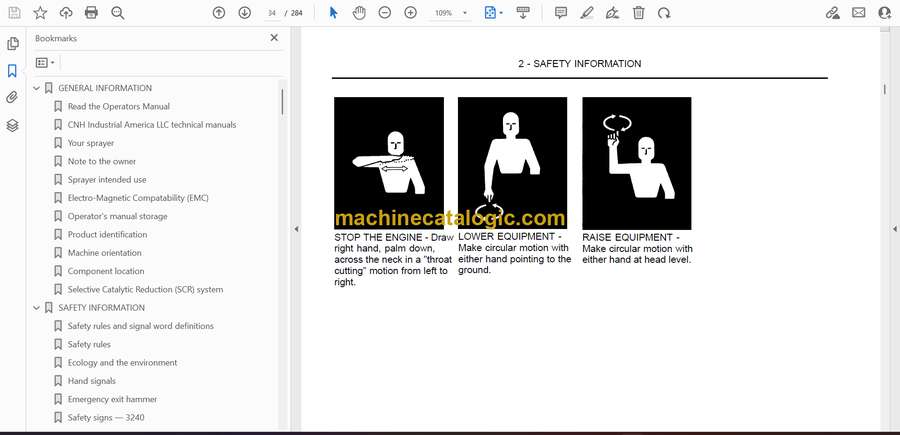 34 / 284

109%

Bookmarks

GENERAL INFORMATION
Read the Operators Manual
CNH Industrial America LLC technical manuals
Your sprayer
Note to the owner
Sprayer intended use
Electro-Magnetic Compatability (EMC)
Operator's manual storage
Product identification
Machine orientation
Component location
Selective Catalytic Reduction (SCR) system
SAFETY INFORMATION
Safety rules and signal word definitions
Safety rules
Ecology and the environment
Hand signals
Emergency exit hammer
Safety signs — 3240

2 - SAFETY INFORMATION

machinecatalogic.com

STOP THE ENGINE - Draw right hand, palm down, across the neck in a "throat cutting" motion from left to right.

LOWER EQUIPMENT - Make circular motion with either hand pointing to the ground.

RAISE EQUIPMENT - Make circular motion with either hand at head level.