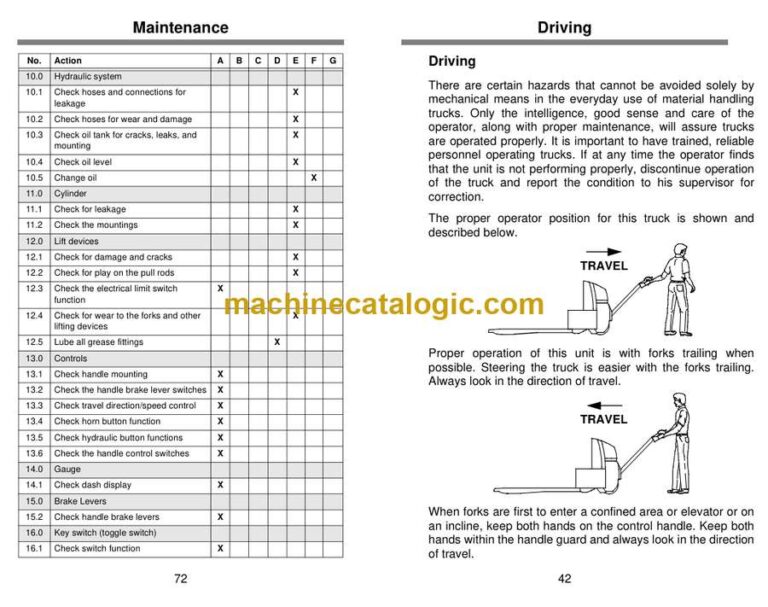 Maintenance

| No. | Action | A | B | C | D | E | F | G |
|---|---|---|---|---|---|---|---|---|
| 10.0 | Hydraulic system | | | | | | | |
| 10.1 | Check hoses and connections for leakage | | | | | X | | |
| 10.2 | Check hoses for wear and damage | | | | | X | | |
| 10.3 | Check oil tank for cracks, leaks, and mounting | | | | | X | | |
| 10.4 | Check oil level | | | | | X | | |
| 10.5 | Change oil | | | | | | X | |
| 11.0 | Cylinder | | | | | | | |
| 11.1 | Check for leakage | | | | | X | | |
| 11.2 | Check the mountings | | | | | X | | |
| 12.0 | Lift devices | | | | | | | |
| 12.1 | Check for damage and cracks | | | | | X | | |
| 12.2 | Check for play on the pull rods | | | | | X | | |
| 12.3 | Check the electrical limit switch function | X | | | | | | |
| 12.4 | Check for wear to the forks and other lifting devices | | | | | X | | |
| 12.5 | Lube all grease fittings | | | | X | | | |
| 13.0 | Controls | | | | | | | |
| 13.1 | Check handle mounting | X | | | | | | |
| 13.2 | Check the handle brake lever switches | X | | | | | | |
| 13.3 | Check travel direction/speed control | X | | | | | | |
| 13.4 | Check horn button function | X | | | | | | |
| 13.5 | Check hydraulic button functions | X | | | | | | |
| 13.6 | Check the handle control switches | X | | | | | | |
| 14.0 | Gauge | | | | | | | |
| 14.1 | Check dash display | X | | | | | | |
| 15.0 | Brake Levers | | | | | | | |
| 15.2 | Check handle brake levers | X | | | | | | |
| 16.0 | Key switch (toggle switch) | | | | | | | |
| 16.1 | Check switch function | X | | | | | | |

72

machinecatalogic.com

Driving

Driving

There are certain hazards that cannot be avoided solely by mechanical means in the everyday use of material handling trucks. Only the intelligence, good sense and care of the operator, along with proper maintenance, will assure trucks are operated properly. It is important to have trained, reliable personnel operating trucks. If at any time the operator finds that the unit is not performing properly, discontinue operation of the truck and report the condition to his supervisor for correction.

The proper operator position for this truck is shown and described below.

TRAVEL

Proper operation of this unit is with forks trailing when possible. Steering the truck is easier with the forks trailing. Always look in the direction of travel.

TRAVEL

When forks are first to enter a confined area or elevator or on an incline, keep both hands on the control handle. Keep both hands within the handle guard and always look in the direction of travel.

42