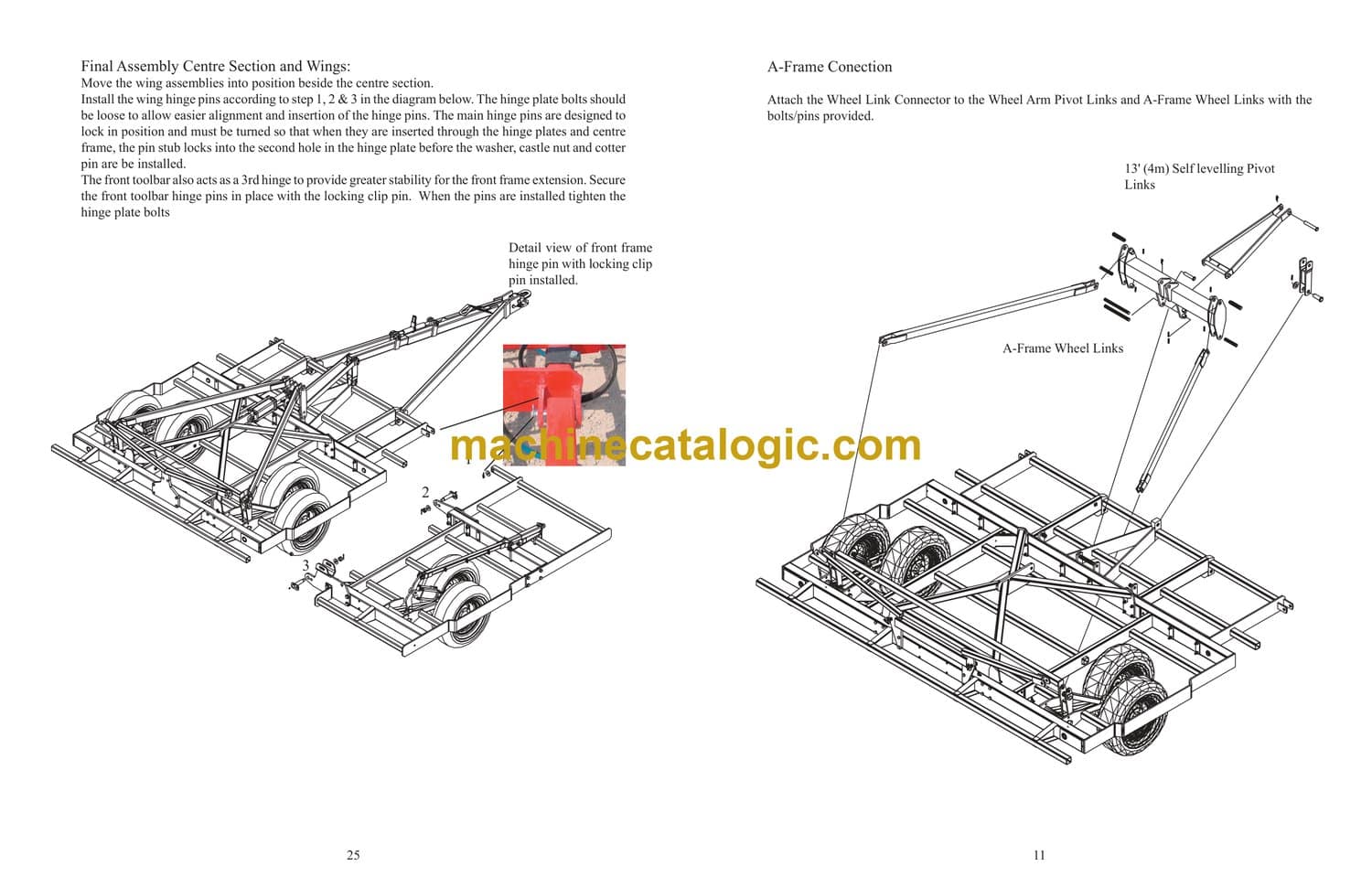 Final Assembly Centre Section and Wings:
Move the wing assemblies into position beside the centre section.
Install the wing hinge pins according to step 1, 2 & 3 in the diagram below. The hinge plate bolts should be loose to allow easier alignment and insertion of the hinge pins. The main hinge pins are designed to lock in position and must be turned so that when they are inserted through the hinge plates and centre frame, the pin stub locks into the second hole in the hinge plate before the washer, castle nut and cotter pin are be installed.
The front toolbar also acts as a 3rd hinge to provide greater stability for the front frame extension. Secure the front toolbar hinge pins in place with the locking clip pin. When the pins are installed tighten the hinge plate bolts

Detail view of front frame hinge pin with locking clip pin installed.

1

2

3

machinecatalogic.com

25

A-Frame Conection

Attach the Wheel Link Connector to the Wheel Arm Pivot Links and A-Frame Wheel Links with the bolts/pins provided.

13' (4m) Self levelling Pivot Links

A-Frame Wheel Links

11