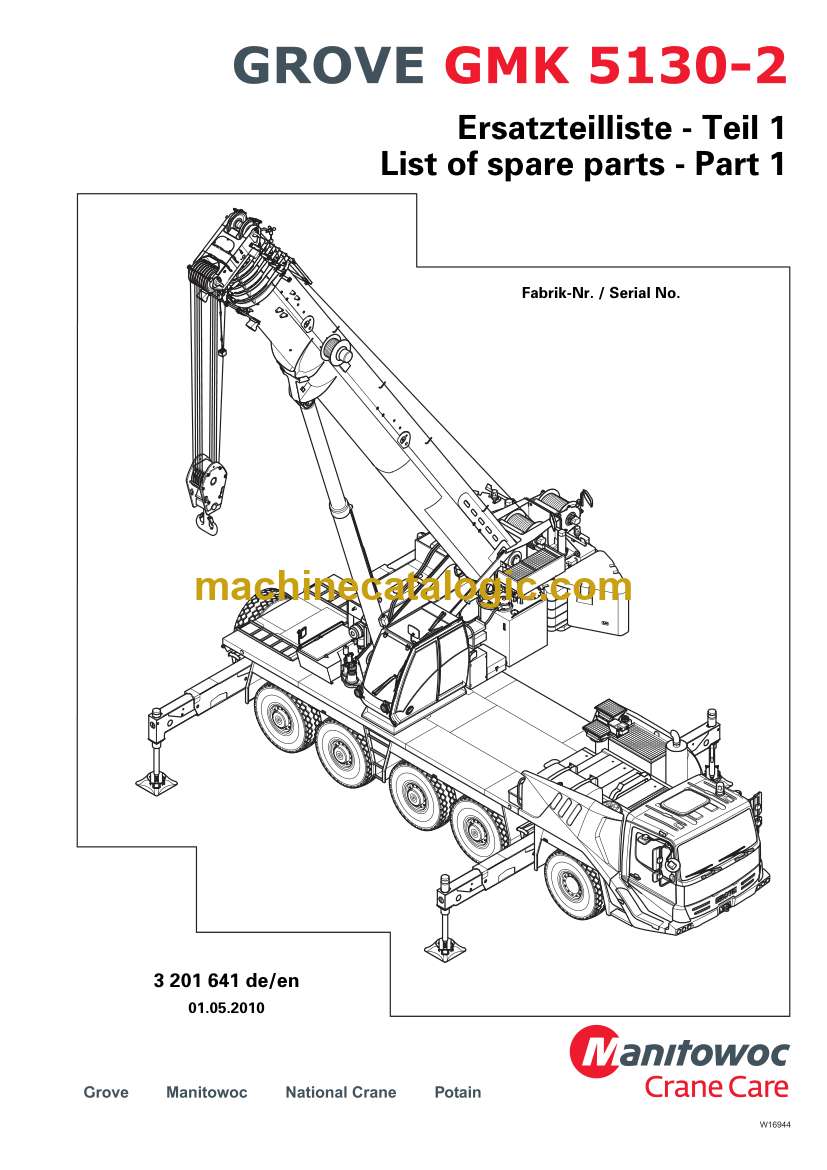 GROVE GMK 5130-2

Ersatzteilliste - Teil 1
List of spare parts - Part 1

Fabrik-Nr. / Serial No.

machinecatalogic.com

3 201 641 de/en
01.05.2010

Manitowoc
Crane Care

Grove Manitowoc National Crane Potain

W16944