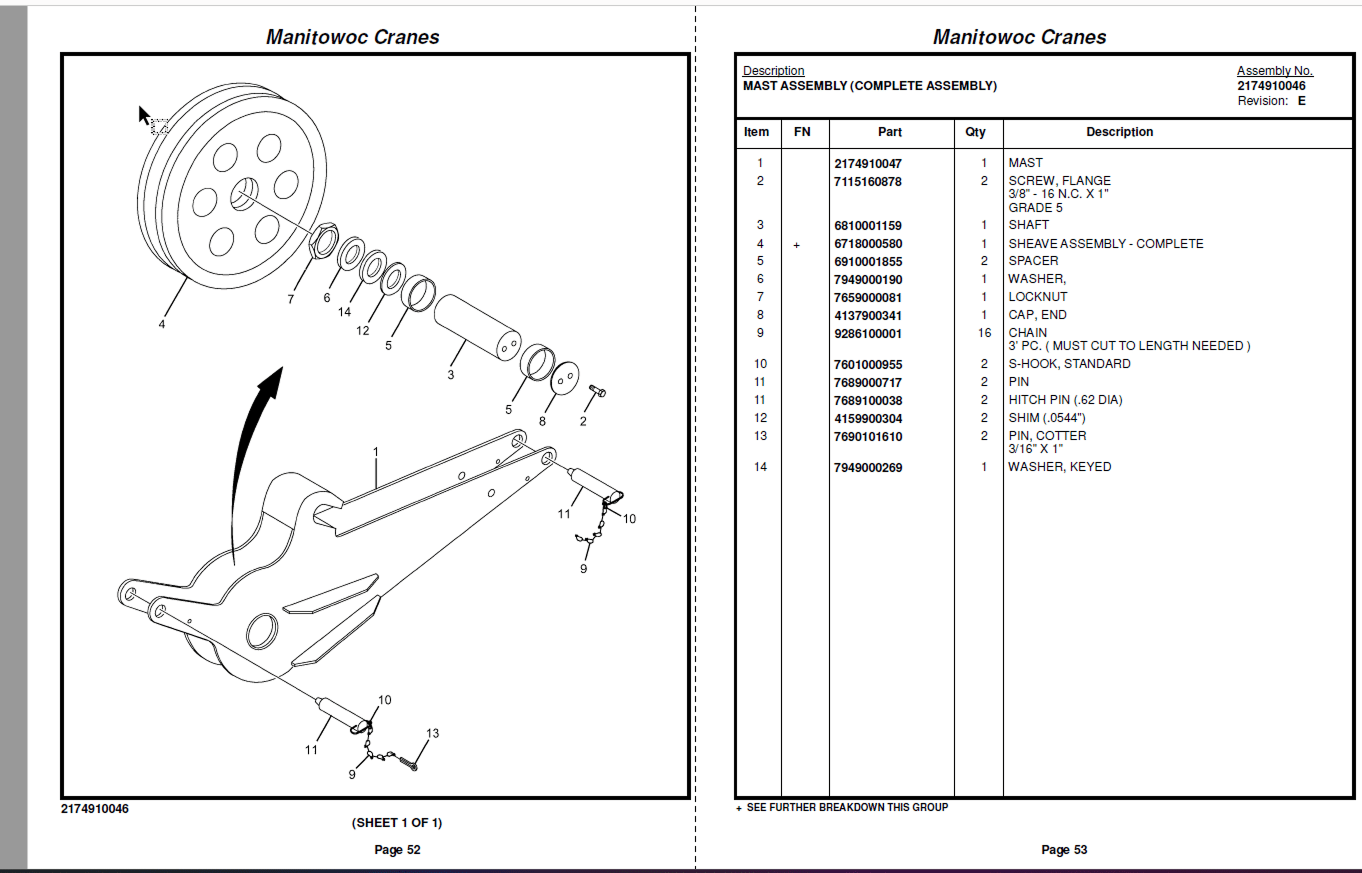 Manitowoc Cranes

4
7
6
14
12
5
3
5
8
2
1
11
10
9
10
11
9
13

2174910046

(SHEET 1 OF 1)

Page 52

Manitowoc Cranes

Description
MAST ASSEMBLY (COMPLETE ASSEMBLY)

Assembly No.
2174910046
Revision: E

| Item | FN | Part | Qty | Description |
|---|---|---|---|---|
| 1 | | 2174910047 | 1 | MAST |
| 2 | | 7115160878 | 2 | SCREW, FLANGE 3/8" - 16 N.C. X 1" GRADE 5 |
| 3 | | 6810001159 | 1 | SHAFT |
| 4 | + | 6718000580 | 1 | SHEAVE ASSEMBLY - COMPLETE |
| 5 | | 6910001855 | 2 | SPACER |
| 6 | | 7949000190 | 1 | WASHER, |
| 7 | | 7659000081 | 1 | LOCKNUT |
| 8 | | 4137900341 | 1 | CAP, END |
| 9 | | 9286100001 | 16 | CHAIN 3' PC. ( MUST CUT TO LENGTH NEEDED ) |
| 10 | | 7601000955 | 2 | S-HOOK, STANDARD |
| 11 | | 7689000717 | 2 | PIN |
| 11 | | 7689100038 | 2 | HITCH PIN (.62 DIA) |
| 12 | | 4159900304 | 2 | SHIM (.0544") |
| 13 | | 7690101610 | 2 | PIN, COTTER 3/16" X 1" |
| 14 | | 7949000269 | 1 | WASHER, KEYED |

+ SEE FURTHER BREAKDOWN THIS GROUP

Page 53