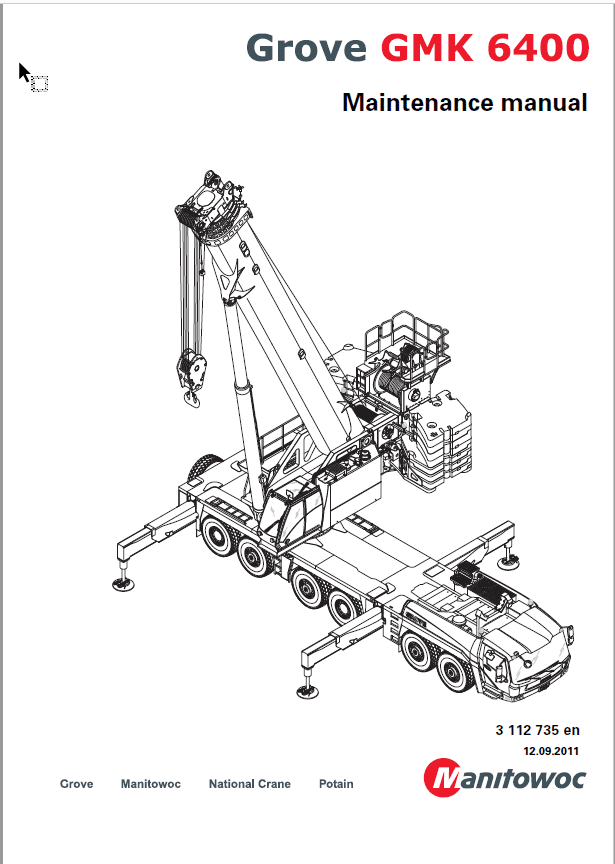 Grove GMK 6400

Maintenance manual

3 112 735 en
12.09.2011

Grove Manitowoc National Crane Potain

Manitowoc