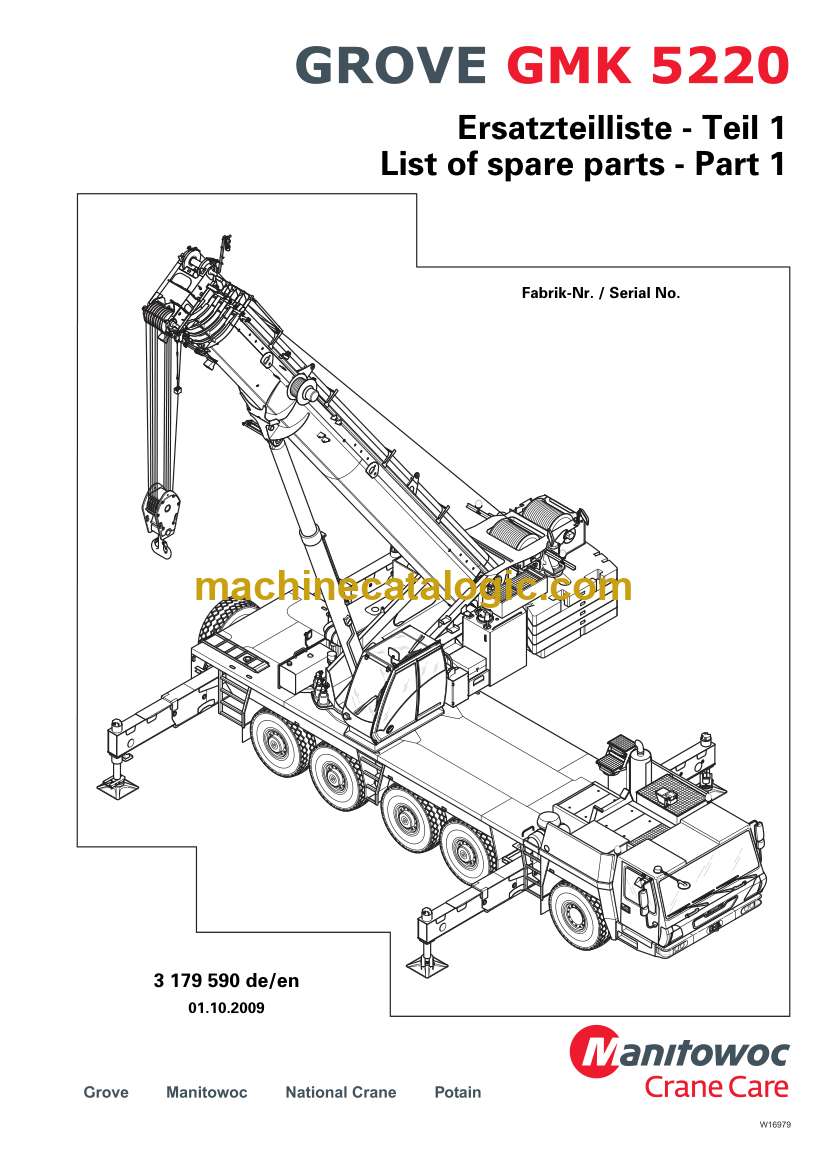 GROVE GMK 5220

Ersatzteilliste - Teil 1
List of spare parts - Part 1

Fabrik-Nr. / Serial No.

machinecatalogic.com

3 179 590 de/en
01.10.2009

Manitowoc
Crane Care

Grove Manitowoc National Crane Potain

W16979