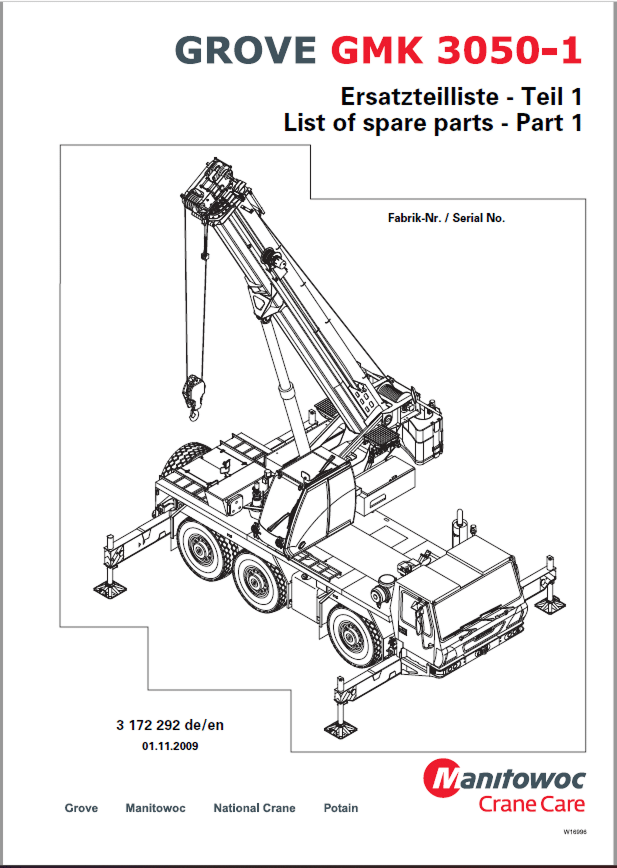 GROVE GMK 3050-1

Ersatzteilliste - Teil 1
List of spare parts - Part 1

Fabrik-Nr. / Serial No.

3 172 292 de/en
01.11.2009

Manitowoc
Crane Care

Grove Manitowoc National Crane Potain

W16996