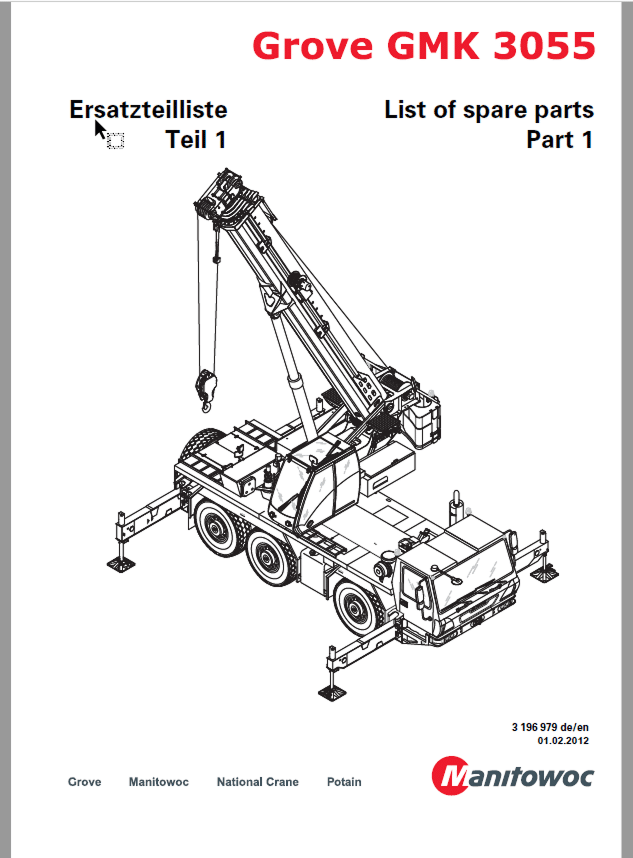 Grove GMK 3055

Ersatzteilliste
Teil 1

List of spare parts
Part 1

3 196 979 de/en
01.02.2012

Grove Manitowoc National Crane Potain

Manitowoc