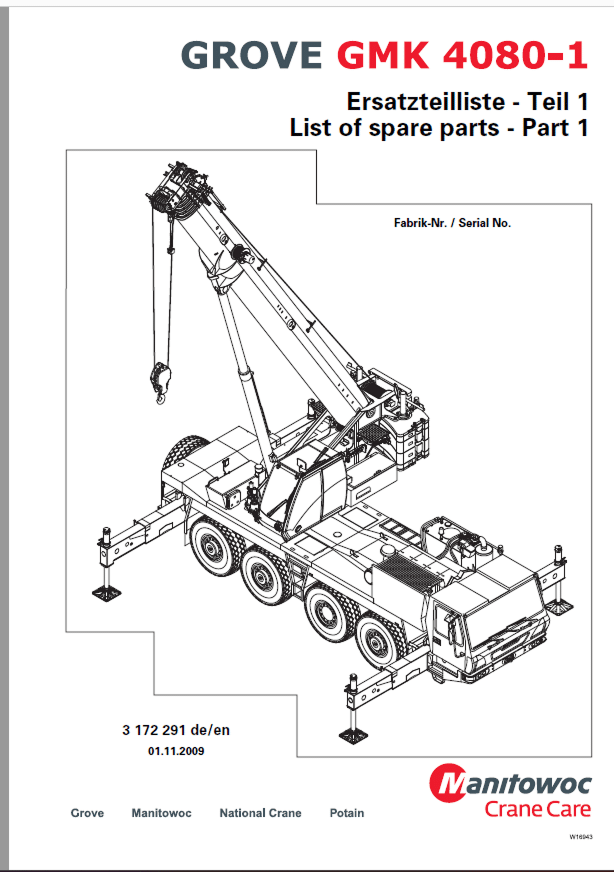 GROVE GMK 4080-1

Ersatzteilliste - Teil 1
List of spare parts - Part 1

Fabrik-Nr. / Serial No.

3 172 291 de/en
01.11.2009

Manitowoc
Crane Care

Grove Manitowoc National Crane Potain

W16943