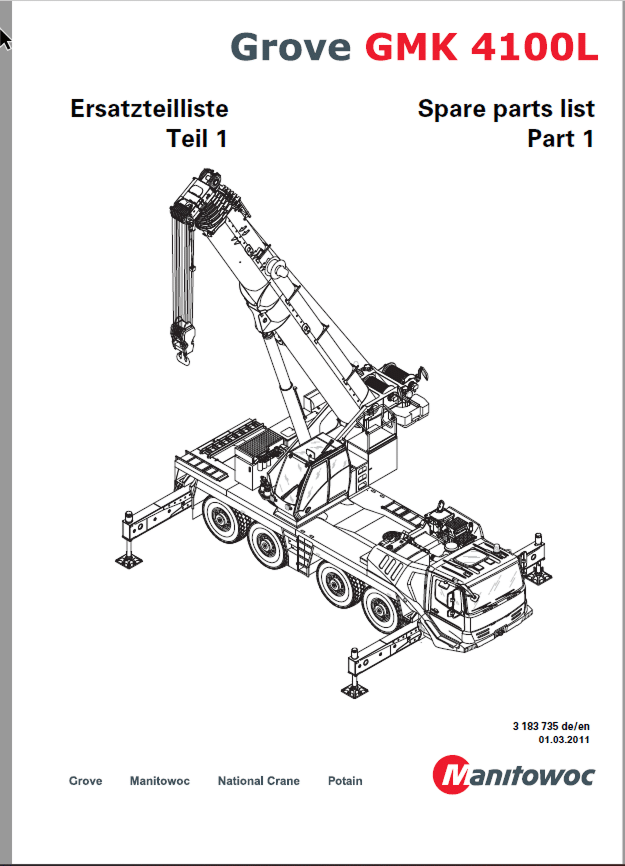 Grove GMK 4100L

Ersatzteilliste
Teil 1

Spare parts list
Part 1

3 183 735 de/en
01.03.2011

Grove Manitowoc National Crane Potain

Manitowoc