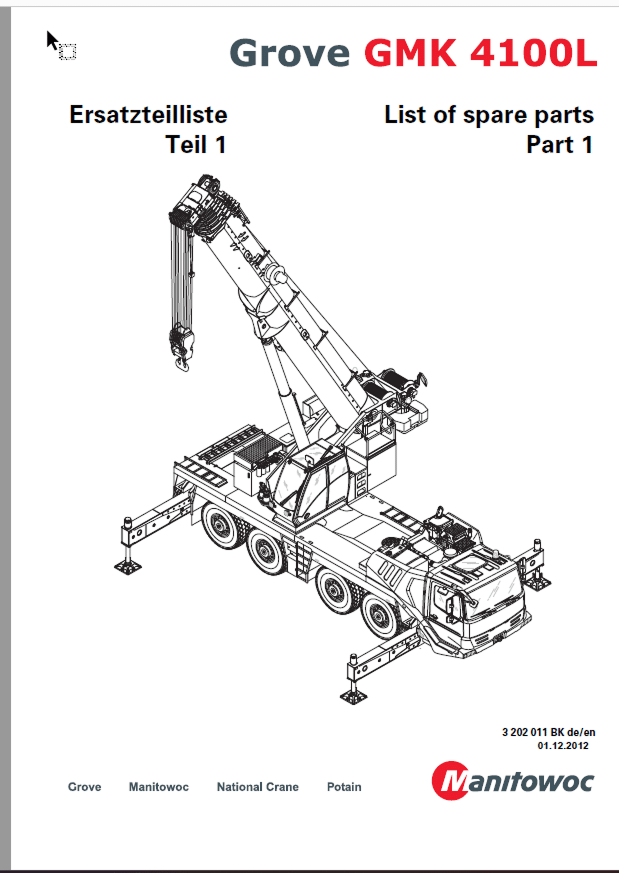 Grove GMK 4100L

Ersatzteilliste
Teil 1

List of spare parts
Part 1

3 202 011 BK de/en
01.12.2012

Grove Manitowoc National Crane Potain

Manitowoc