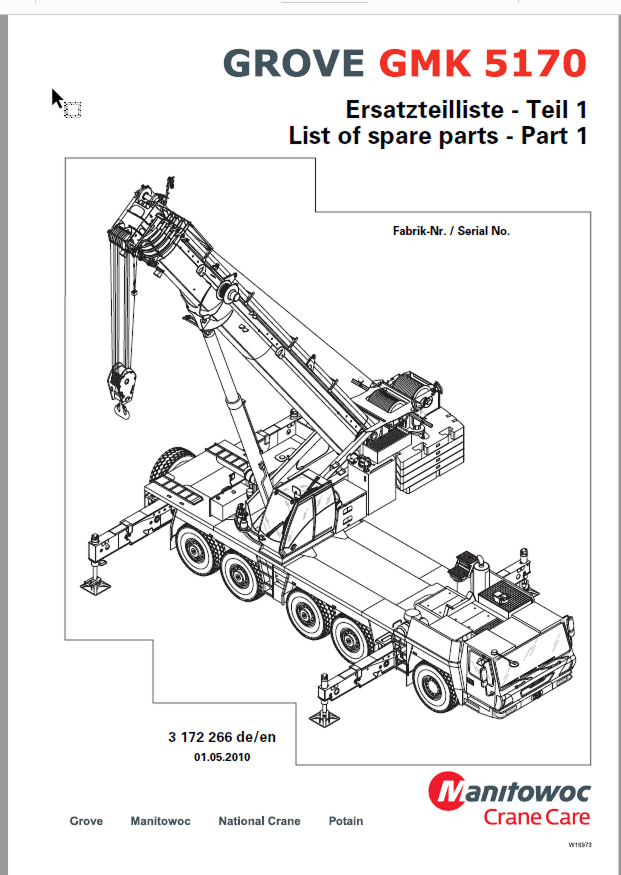 GROVE GMK 5170

Ersatzteilliste - Teil 1
List of spare parts - Part 1

Fabrik-Nr. / Serial No.

3 172 266 de/en
01.05.2010

Manitowoc
Crane Care

Grove Manitowoc National Crane Potain

W16973