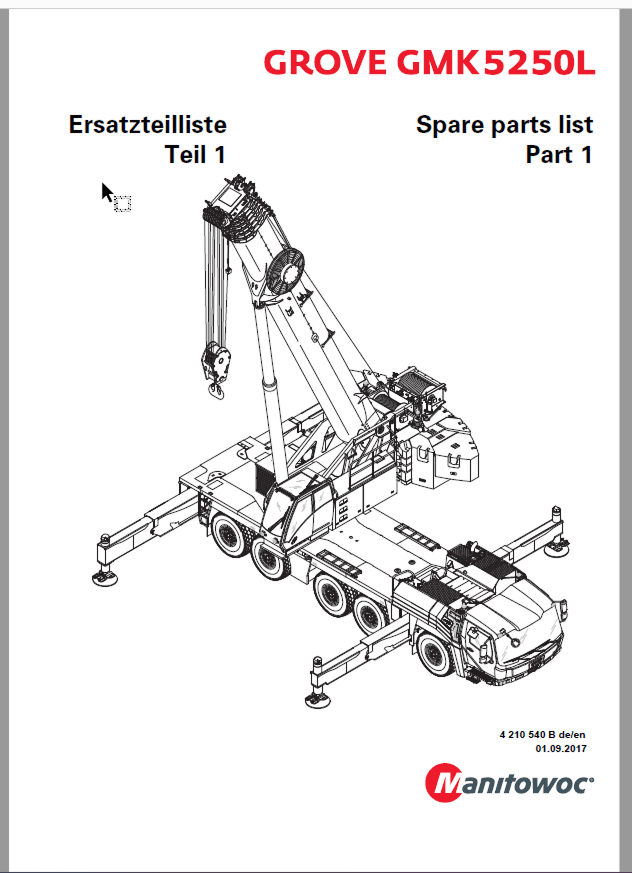 GROVE GMK5250L

Ersatzteilliste
Teil 1

Spare parts list
Part 1

4 210 540 B de/en
01.09.2017

Manitowoc