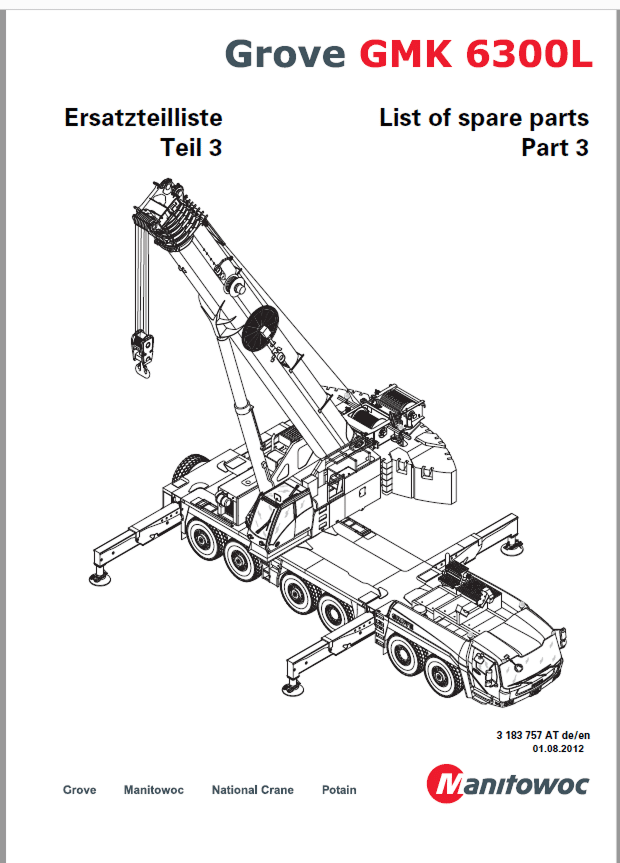 Grove GMK 6300L

Ersatzteilliste
Teil 3

List of spare parts
Part 3

3 183 757 AT de/en
01.08.2012

Grove Manitowoc National Crane Potain

Manitowoc