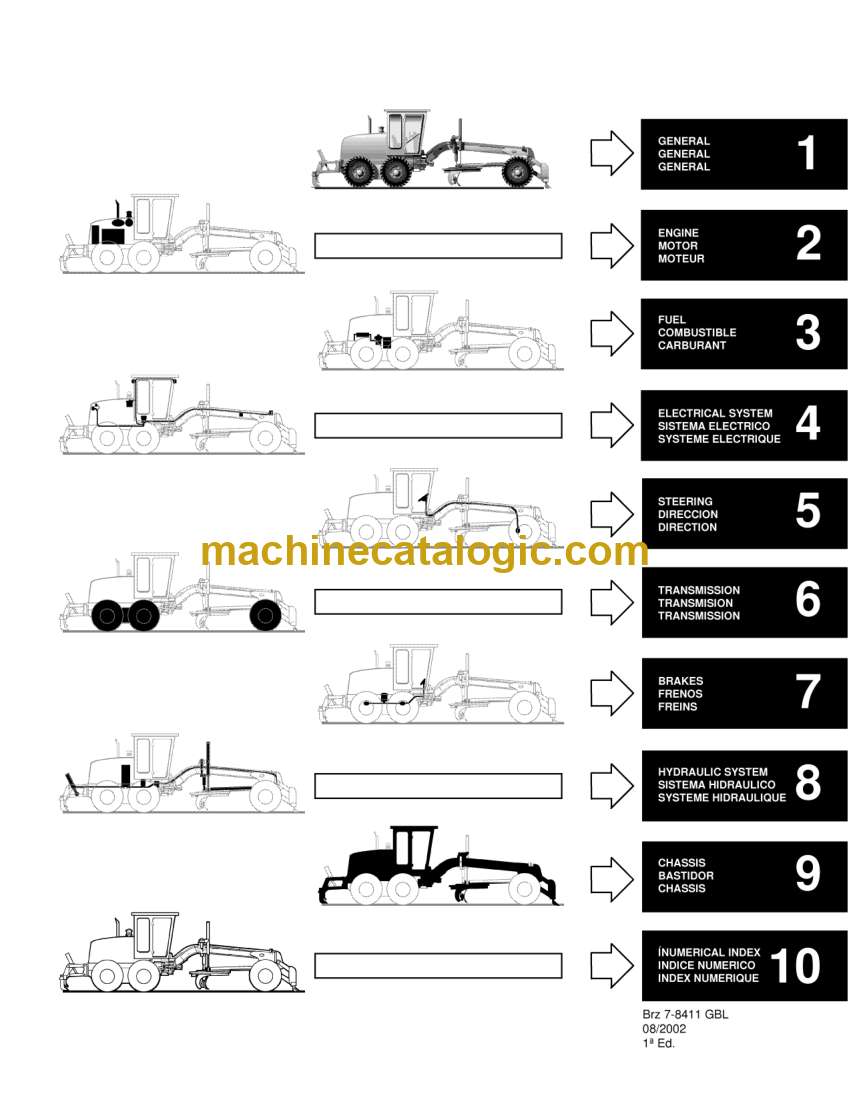 GENERAL
GENERAL
GENERAL 1

ENGINE
MOTOR
MOTEUR 2

FUEL
COMBUSTIBLE
CARBURANT 3

ELECTRICAL SYSTEM
SISTEMA ELECTRICO
SYSTEME ELECTRIQUE 4

STEERING
DIRECCION
DIRECTION 5

machinecatalogic.com

TRANSMISSION
TRANSMISION
TRANSMISSION 6

BRAKES
FRENOS
FREINS 7

HYDRAULIC SYSTEM
SISTEMA HIDRAULICO
SYSTEME HIDRAULIQUE 8

CHASSIS
BASTIDOR
CHASSIS 9

ÍNUMERICAL INDEX
INDICE NUMERICO
INDEX NUMERIQUE 10

Brz 7-8411 GBL
08/2002
1ª Ed.