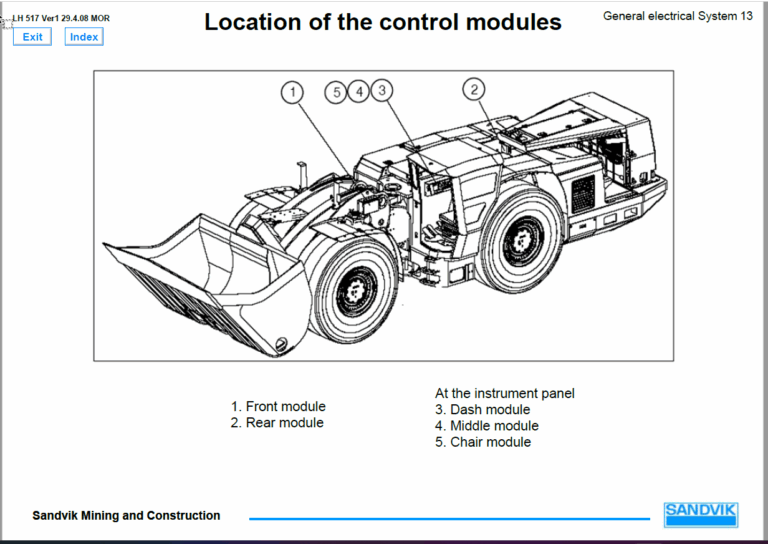 LH 517 Ver1 29.4.08 MOR

Exit Index

Location of the control modules

General electrical System 13

1 5 4 3 2

1. Front module
2. Rear module

At the instrument panel
3. Dash module
4. Middle module
5. Chair module

Sandvik Mining and Construction

SANDVIK