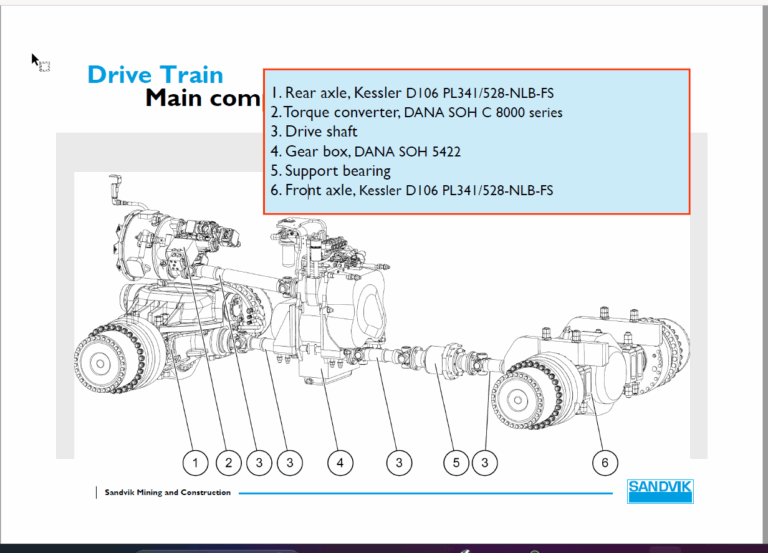 Drive Train
Main com

1. Rear axle, Kessler D106 PL341/528-NLB-FS
2. Torque converter, DANA SOH C 8000 series
3. Drive shaft
4. Gear box, DANA SOH 5422
5. Support bearing
6. Front axle, Kessler D106 PL341/528-NLB-FS

1 2 3 3 4 3 5 3 6

Sandvik Mining and Construction

SANDVIK